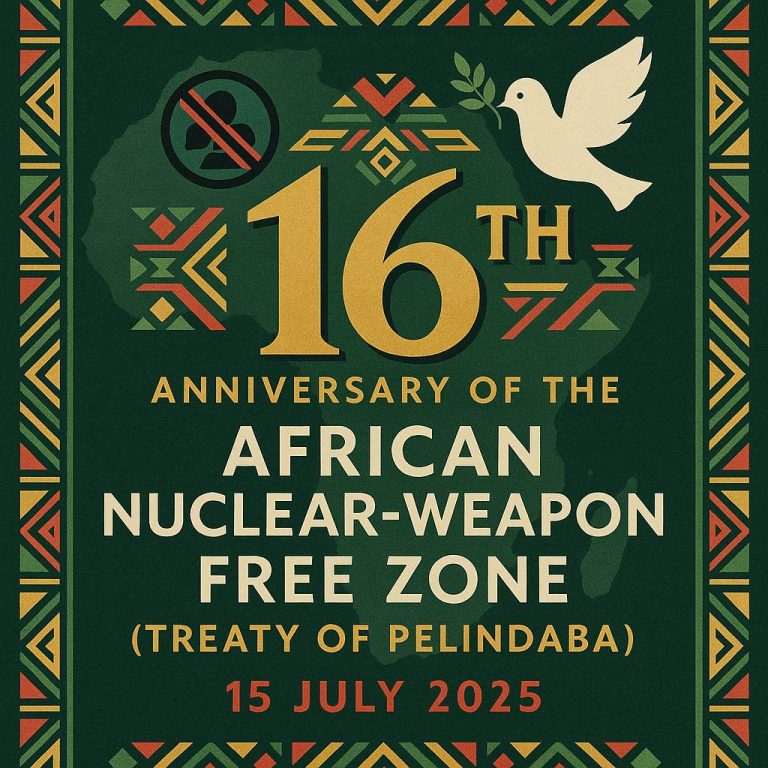 16TH

ANNIVERSARY OF THE

AFRICAN NUCLEAR-WEAPON FREE ZONE

(TREATY OF PELINDABA)

15 JULY 2025